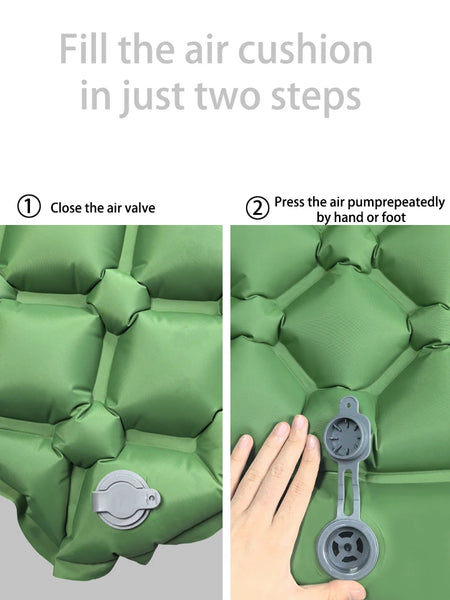 Fill the air cushion in just two steps

① Close the air valve

② Press the air pumprepeatedly by hand or foot